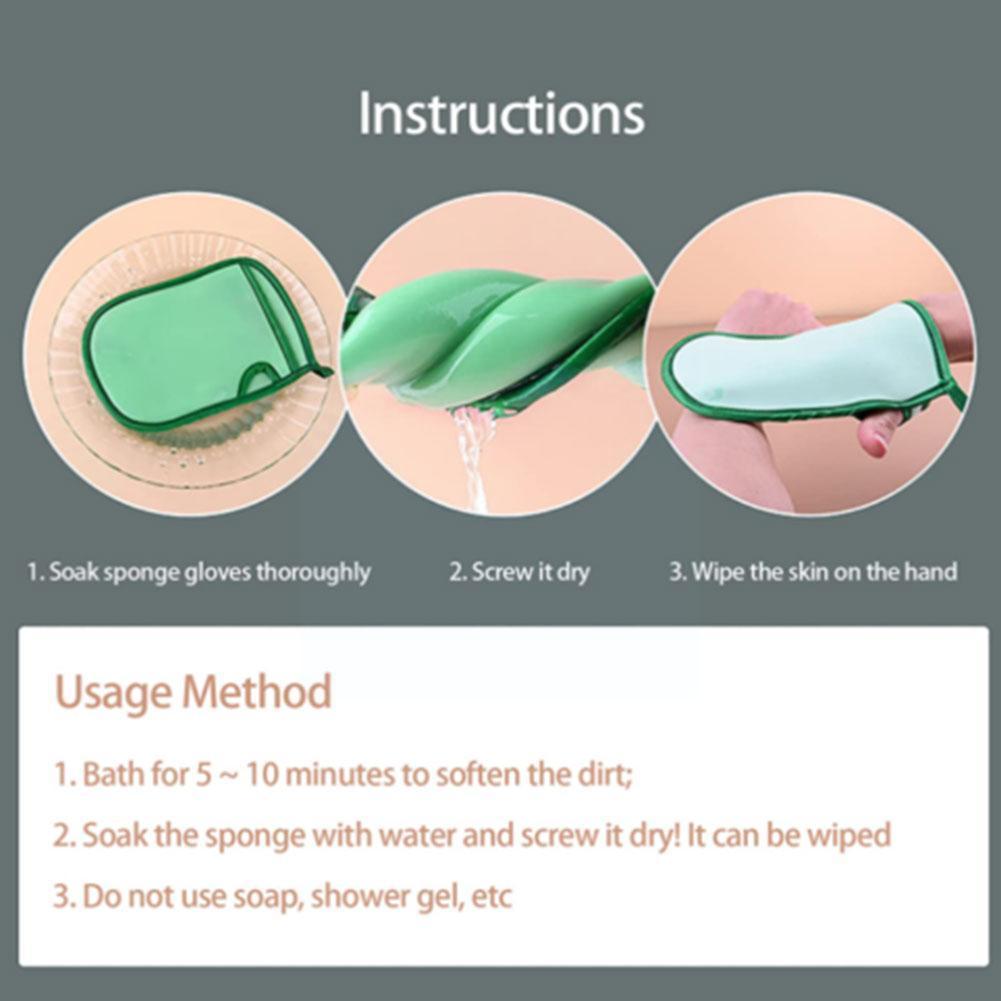 Instructions

1. Soak sponge gloves thoroughly

2. Screw it dry

3. Wipe the skin on the hand

Usage Method

1. Bath for 5 ~ 10 minutes to soften the dirt;

2. Soak the sponge with water and screw it dry! It can be wiped

3. Do not use soap, shower gel, etc