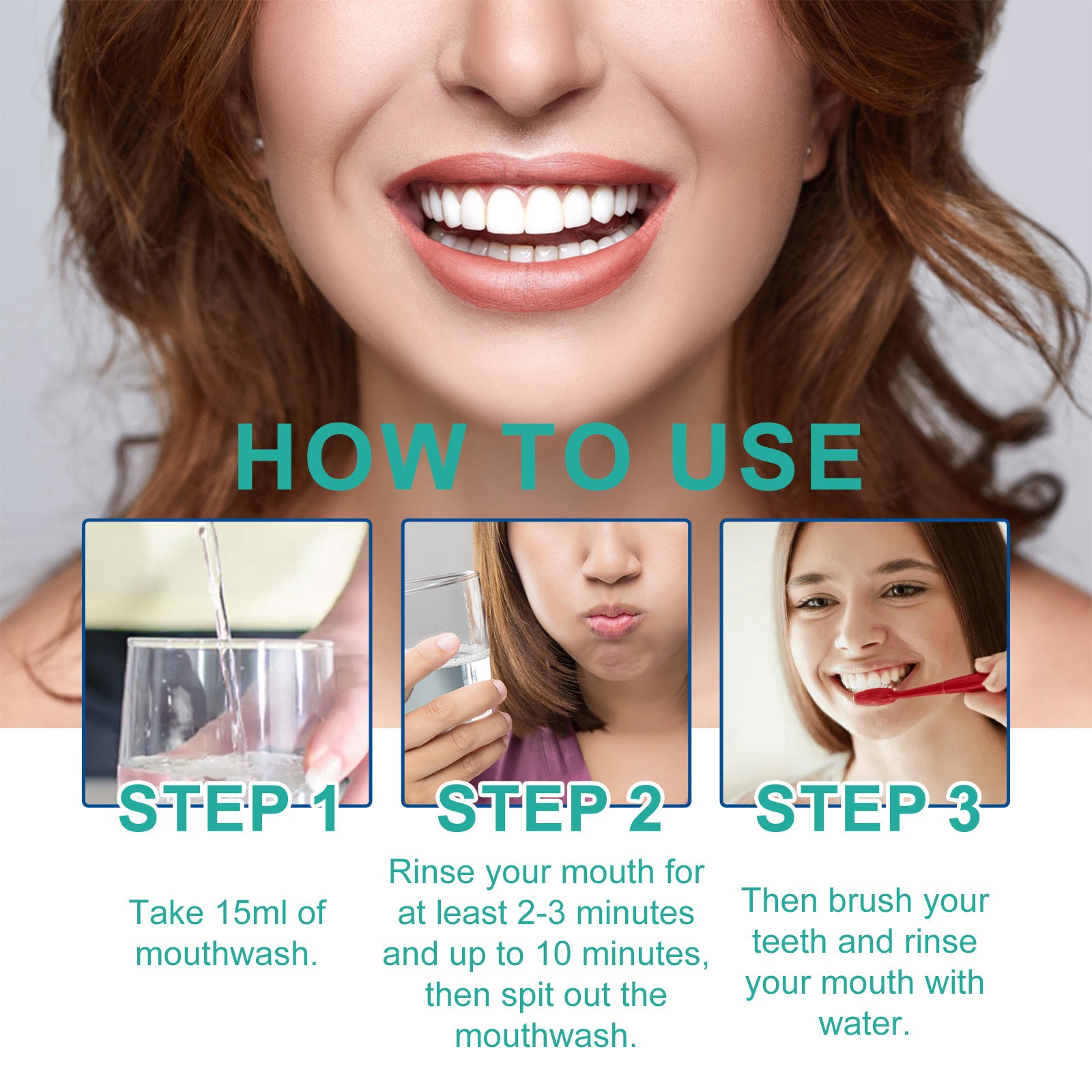 HOW TO USE

STEP 1

Take 15ml of mouthwash.

STEP 2

Rinse your mouth for at least 2-3 minutes and up to 10 minutes, then spit out the mouthwash.

STEP 3

Then brush your teeth and rinse your mouth with water.